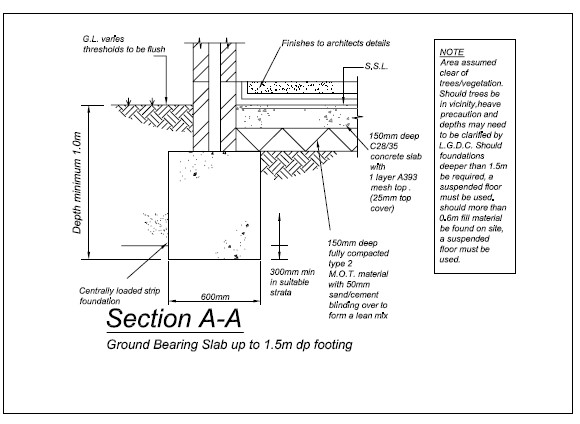 G.L. varies thresholds to be flush

Finishes to architects details

S.S.L.

Depth minimum 1.0m

150mm deep C28/35 concrete slab with 1 layer A393 mesh top . (25mm top cover)

150mm deep fully compacted type 2 M.O.T. material with 50mm sand/cement blinding over to form a lean mix

300mm min in suitable strata

Centrally loaded strip foundation

600mm

NOTE
Area assumed clear of trees/vegetation. Should trees be in vicinity,heave precaution and depths may need to be clarified by L.G.D.C. Should foundations deeper than 1.5m be required, a suspended floor must be used. should more than 0.6m fill material be found on site, a suspended floor must be used.

Section A-A

Ground Bearing Slab up to 1.5m dp footing